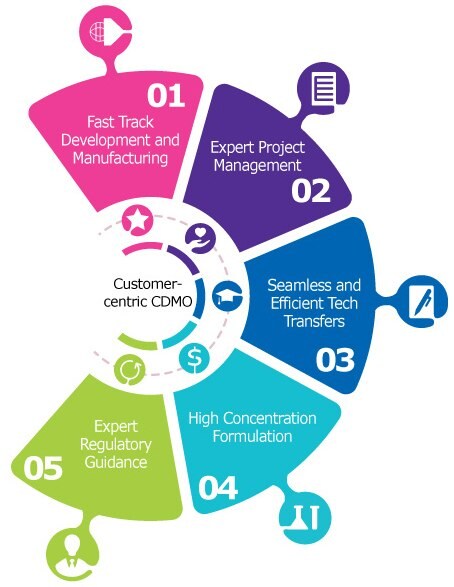 01
Fast Track Development and Manufacturing

Expert Project Management
02

Customer-centric CDMO

Seamless and Efficient Tech Transfers
03

High Concentration Formulation
04

Expert Regulatory Guidance
05