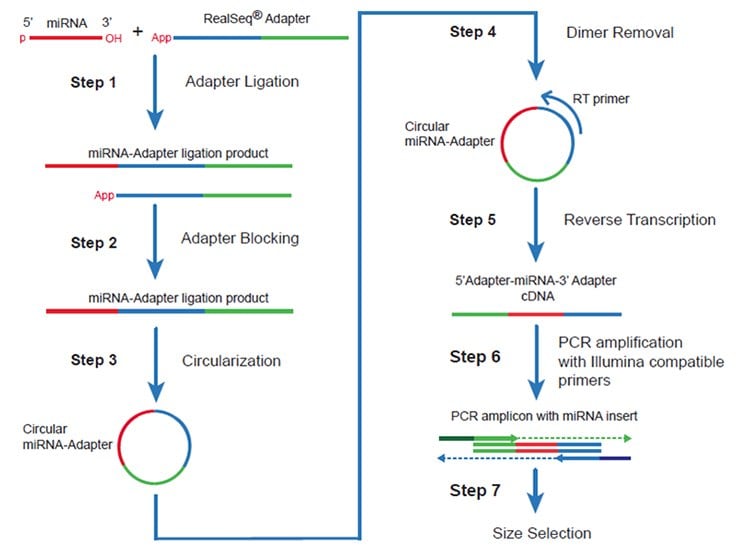 5' miRNA 3'
p OH + App RealSeq® Adapter

Step 1 Adapter Ligation

miRNA-Adapter ligation product

App

Step 2 Adapter Blocking

miRNA-Adapter ligation product

Step 3 Circularization

Circular miRNA-Adapter

Step 4 Dimer Removal

RT primer

Circular miRNA-Adapter

Step 5 Reverse Transcription

5'Adapter-miRNA-3' Adapter cDNA

Step 6 PCR amplification with Illumina compatible primers

PCR amplicon with miRNA insert

Step 7

Size Selection