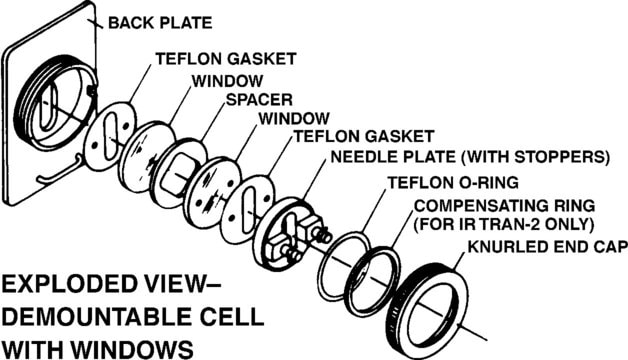 BACK PLATE
TEFLON GASKET
WINDOW
SPACER
WINDOW
TEFLON GASKET
NEEDLE PLATE (WITH STOPPERS)
TEFLON O-RING
COMPENSATING RING (FOR IR TRAN-2 ONLY)
KNURLED END CAP

EXPLODED VIEW– DEMOUNTABLE CELL WITH WINDOWS