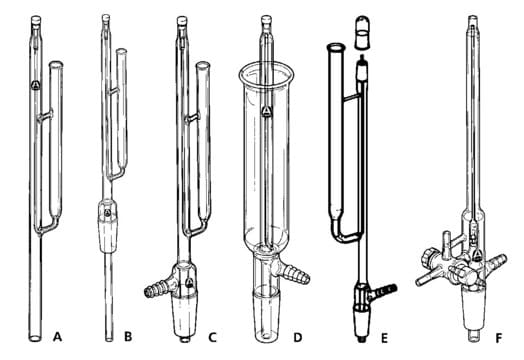 A B C D E F